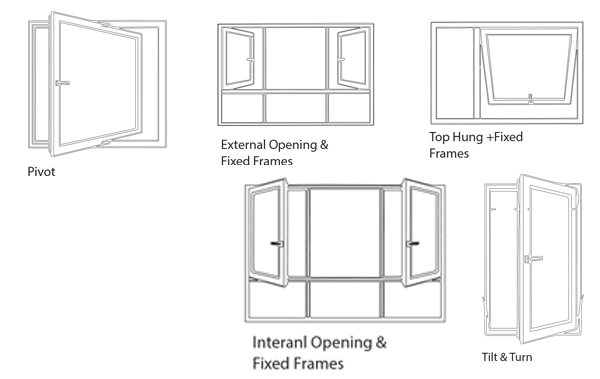 Pivot

External Opening & Fixed Frames

Top Hung +Fixed Frames

Interanl Opening & Fixed Frames

Tilt & Turn